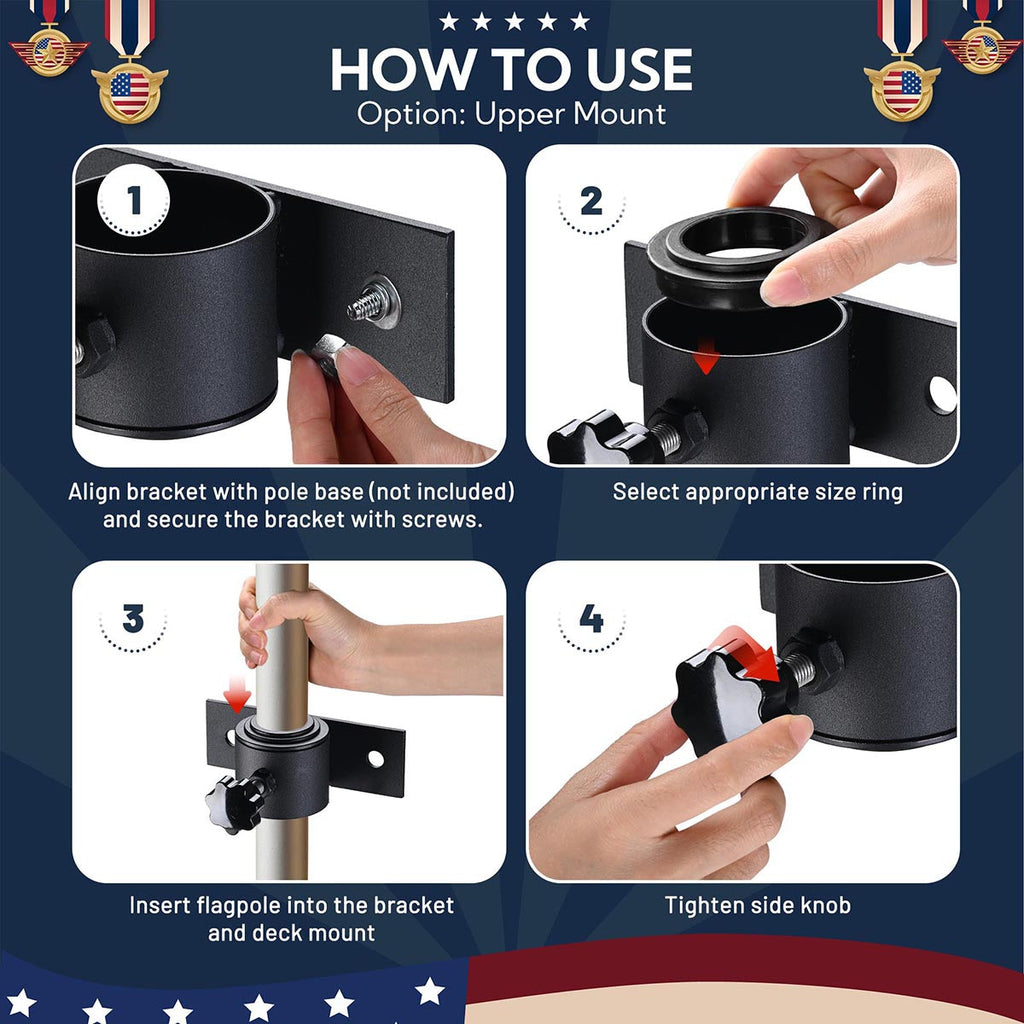 HOW TO USE
Option: Upper Mount

1

Align bracket with pole base (not included) and secure the bracket with screws.

2

Select appropriate size ring

3

Insert flagpole into the bracket and deck mount

4

Tighten side knob