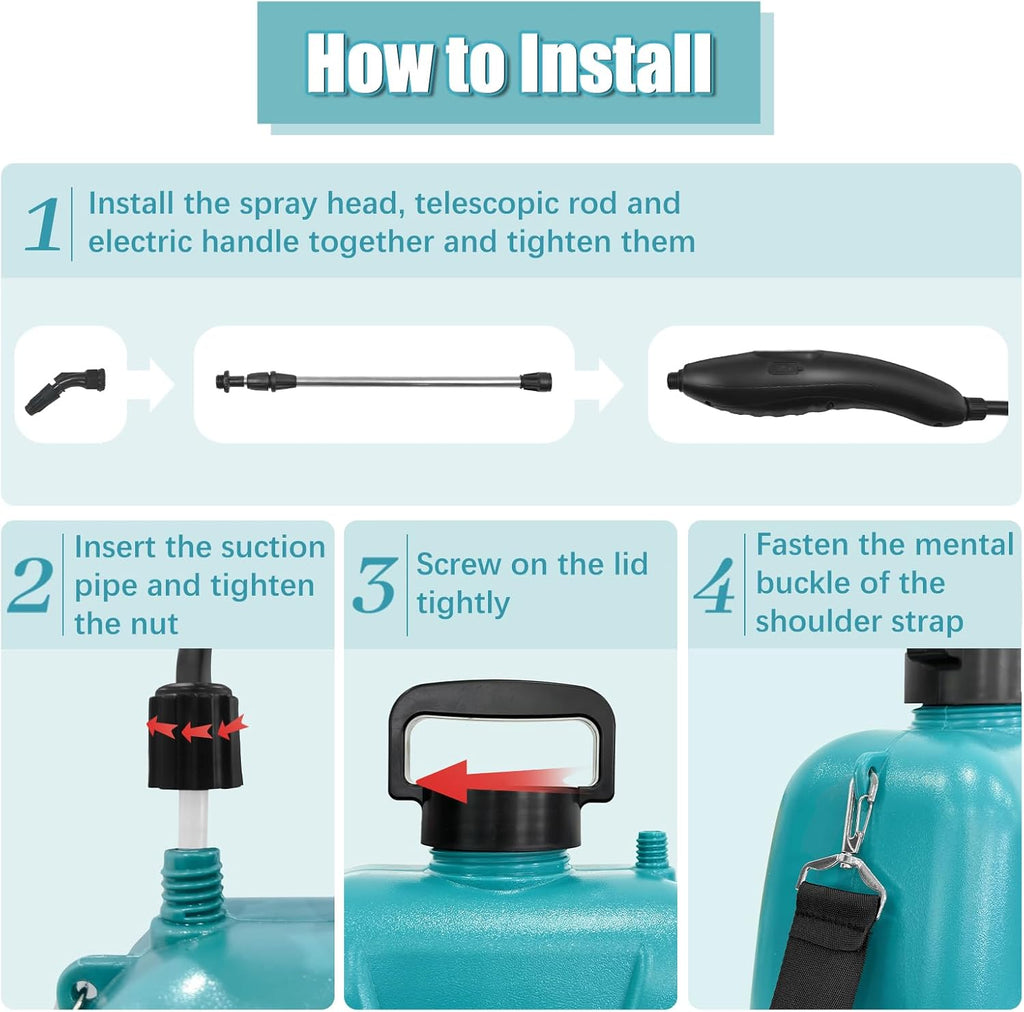 How to Install

1 Install the spray head, telescopic rod and electric handle together and tighten them

2 Insert the suction pipe and tighten the nut

3 Screw on the lid tightly

4 Fasten the mental buckle of the shoulder strap