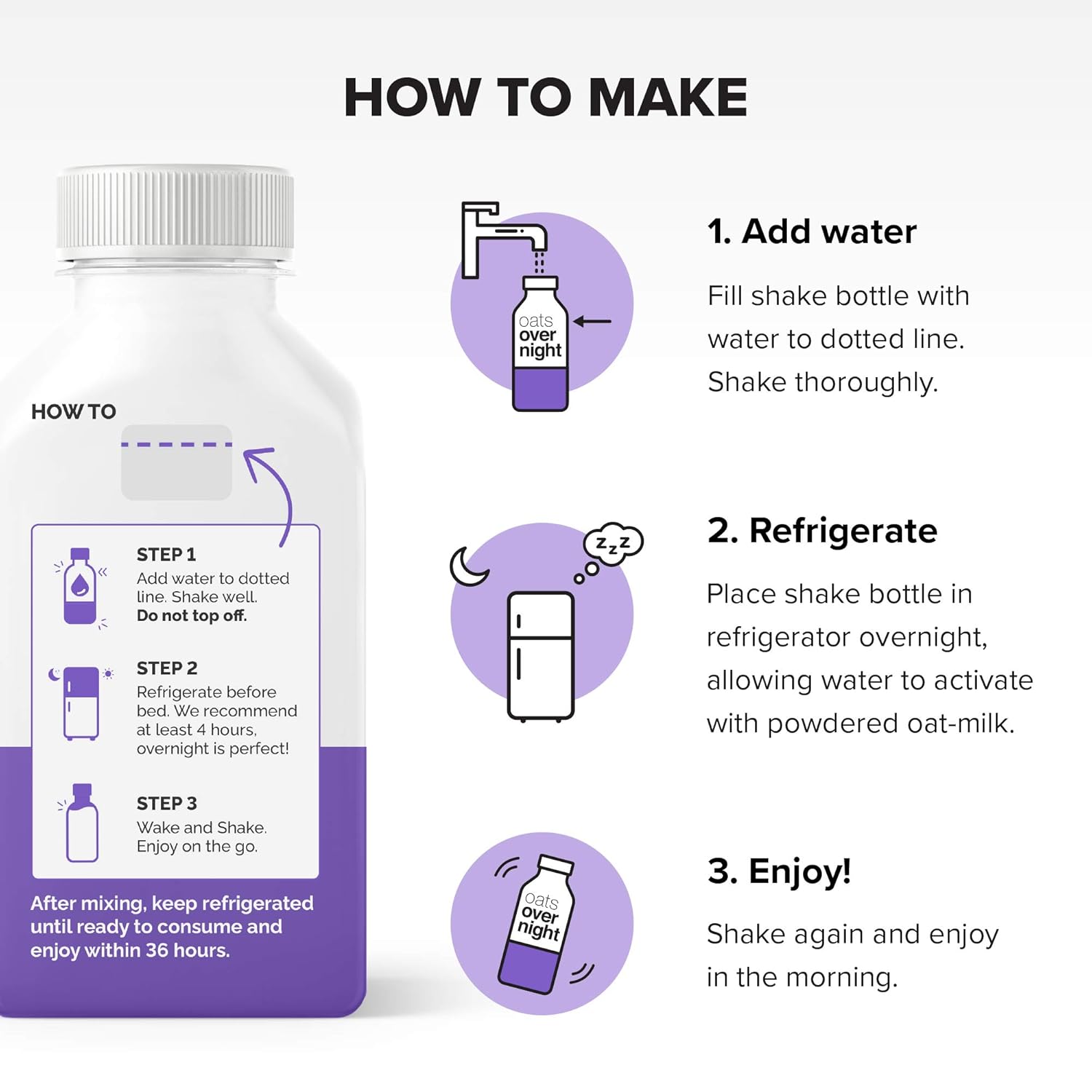 HOW TO MAKE

HOW TO

STEP 1
Add water to dotted line. Shake well.
Do not top off.

STEP 2
Refrigerate before bed. We recommend at least 4 hours, overnight is perfect!

STEP 3
Wake and Shake. Enjoy on the go.

After mixing, keep refrigerated until ready to consume and enjoy within 36 hours.

oats over night

1. Add water

Fill shake bottle with water to dotted line. Shake thoroughly.

z z z

2. Refrigerate

Place shake bottle in refrigerator overnight, allowing water to activate with powdered oat-milk.

oats over night

3. Enjoy!

Shake again and enjoy in the morning.