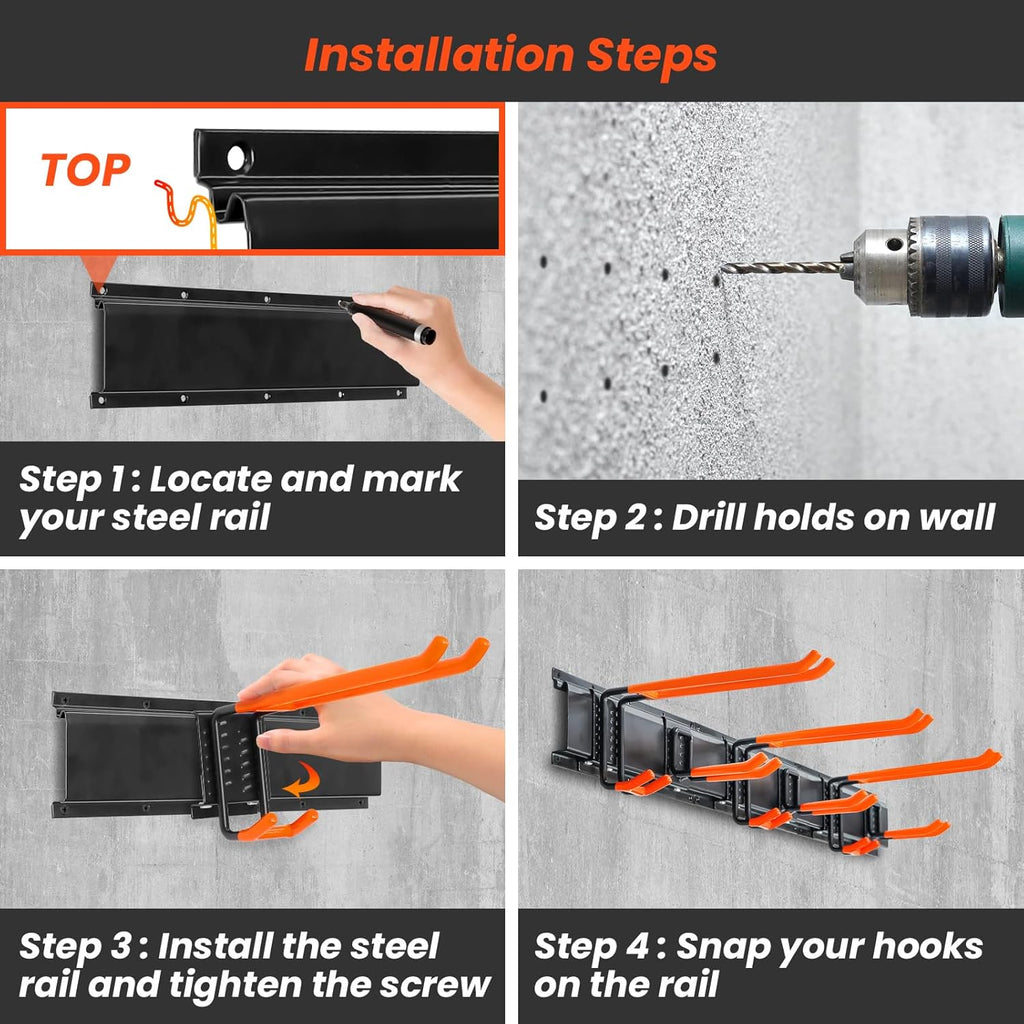 Installation Steps

TOP

Step 1 : Locate and mark your steel rail

Step 2 : Drill holds on wall

Step 3 : Install the steel rail and tighten the screw

Step 4 : Snap your hooks on the rail