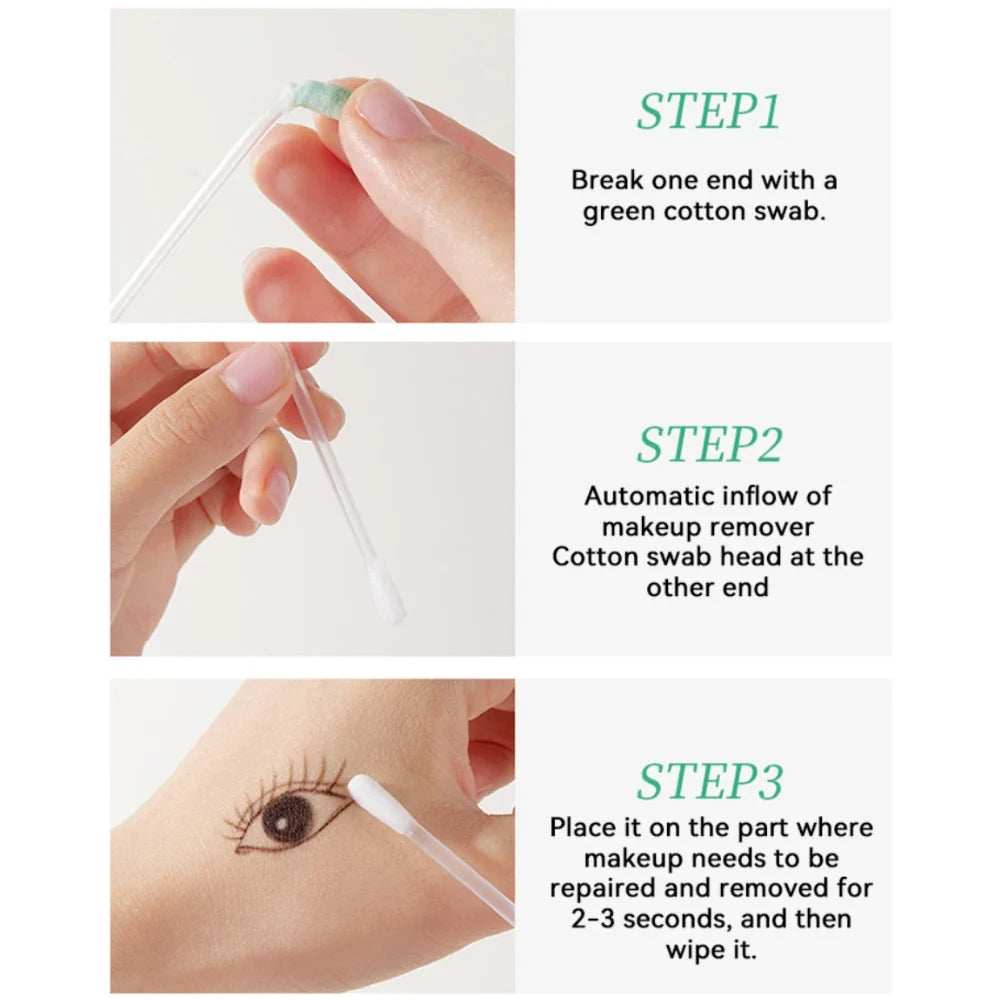 STEP1

Break one end with a green cotton swab.

STEP2

Automatic inflow of makeup remover
Cotton swab head at the other end

STEP3

Place it on the part where makeup needs to be repaired and removed for 2-3 seconds, and then wipe it.