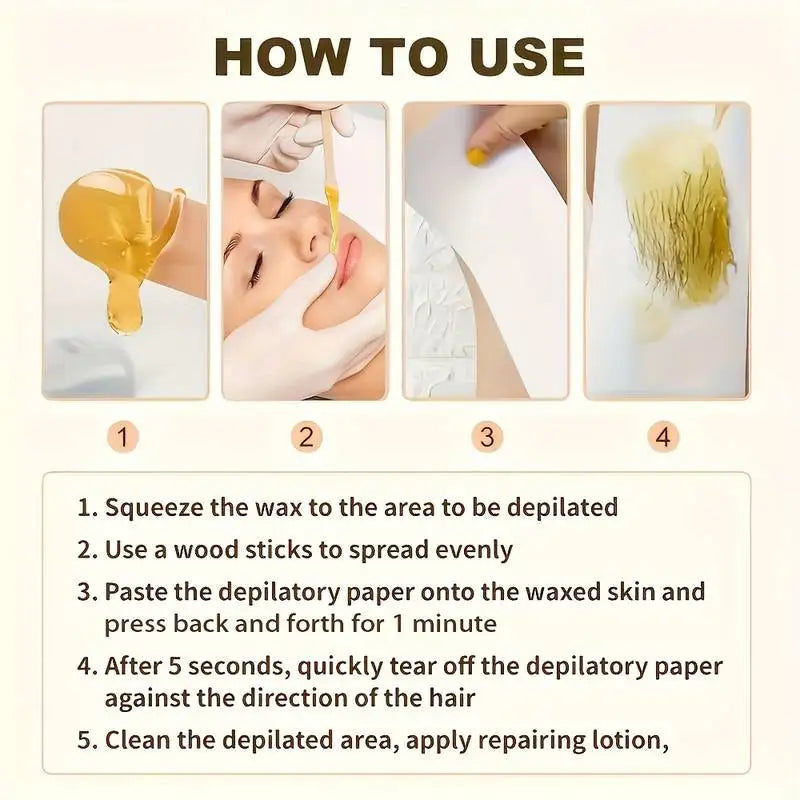 HOW TO USE

1

2

3

4

1. Squeeze the wax to the area to be depilated

2. Use a wood sticks to spread evenly

3. Paste the depilatory paper onto the waxed skin and press back and forth for 1 minute

4. After 5 seconds, quickly tear off the depilatory paper against the direction of the hair

5. Clean the depilated area, apply repairing lotion,