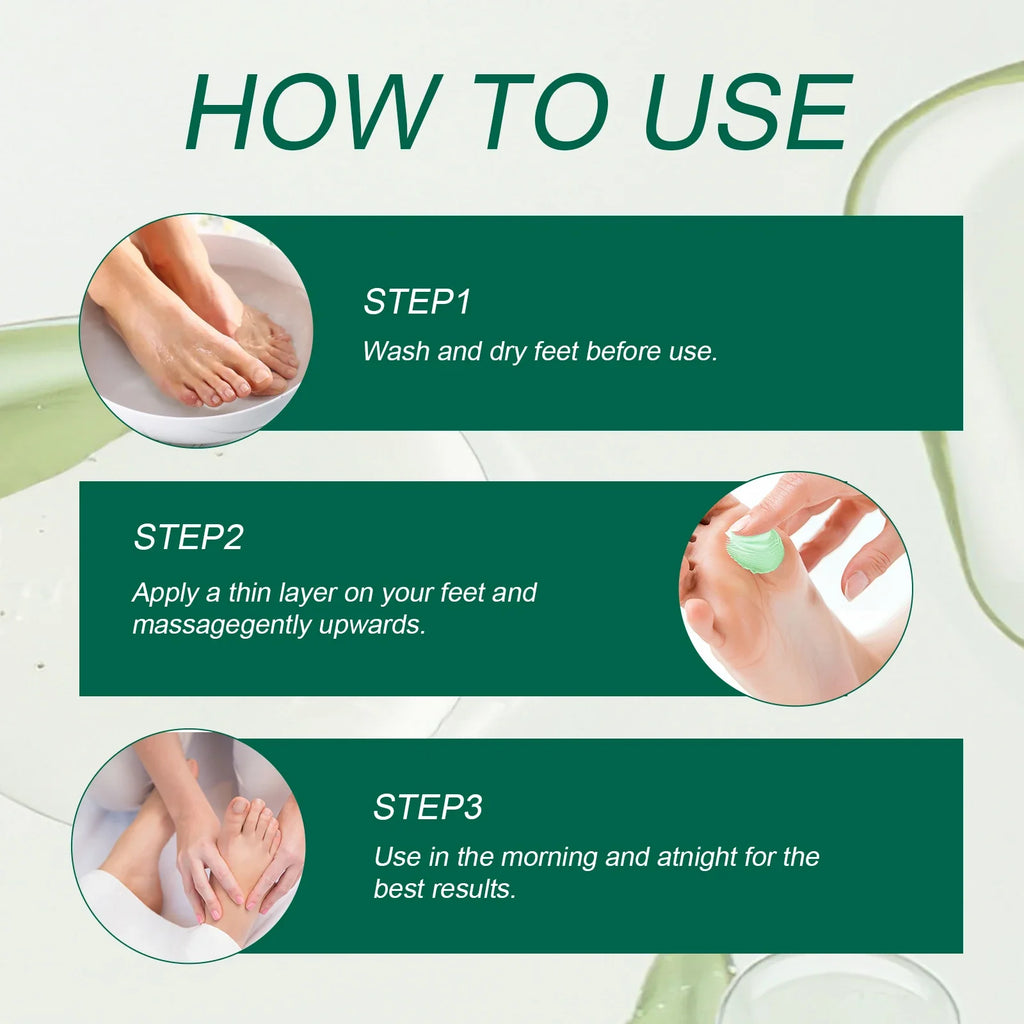 HOW TO USE

STEP1

Wash and dry feet before use.

STEP2

Apply a thin layer on your feet and massagegently upwards.

STEP3

Use in the morning and atnight for the best results.